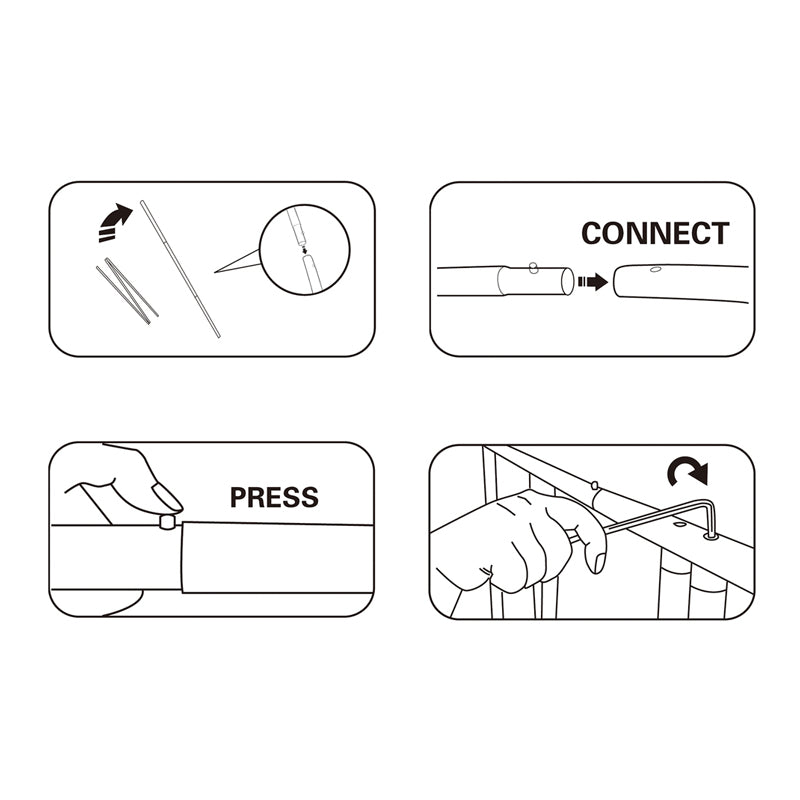 CONNECT

PRESS