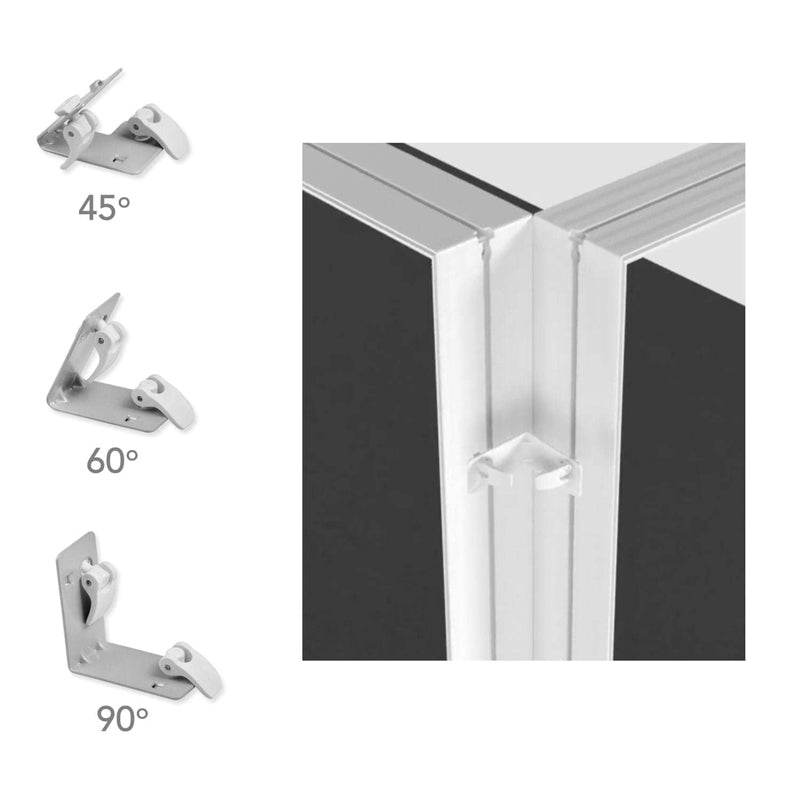 45°

60°

90°